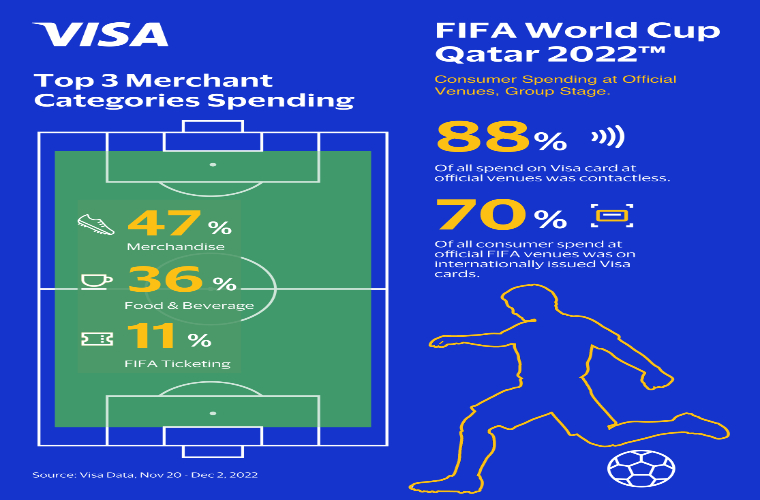 VISA

Top 3 Merchant Categories Spending

47 %
Merchandise

36 %
Food & Beverage

11 %
FIFA Ticketing

Source: Visa Data, Nov 20 - Dec 2, 2022

FIFA World Cup Qatar 2022™

Consumer Spending at Official Venues, Group Stage.

88 %
Of all spend on Visa card at official venues was contactless.

70 %
Of all consumer spend at official FIFA venues was on internationally issued Visa cards.