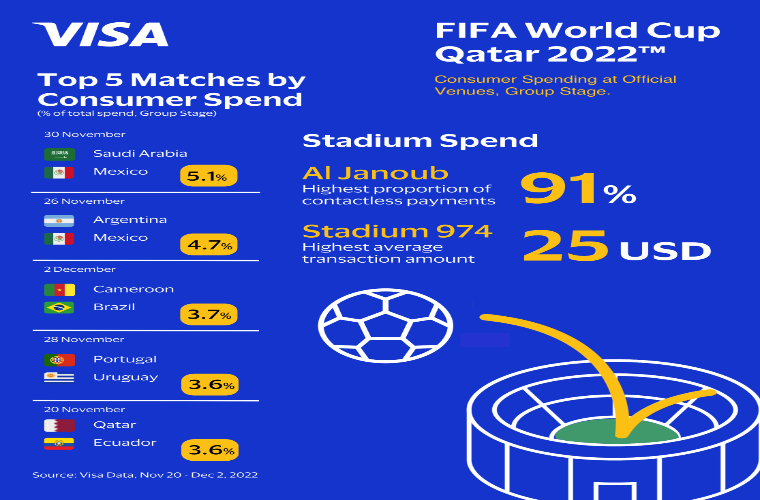 VISA

Top 5 Matches by Consumer Spend
(% of total spend, Group Stage)

30 November
Saudi Arabia
Mexico
5.1%

26 November
Argentina
Mexico
4.7%

2 December
Cameroon
Brazil
3.7%

28 November
Portugal
Uruguay
3.6%

20 November
Qatar
Ecuador
3.6%

Source: Visa Data, Nov 20 - Dec 2, 2022

FIFA World Cup Qatar 2022™
Consumer Spending at Official Venues, Group Stage.

Stadium Spend

Al Janoub
Highest proportion of contactless payments
91%

Stadium 974
Highest average transaction amount
25 USD